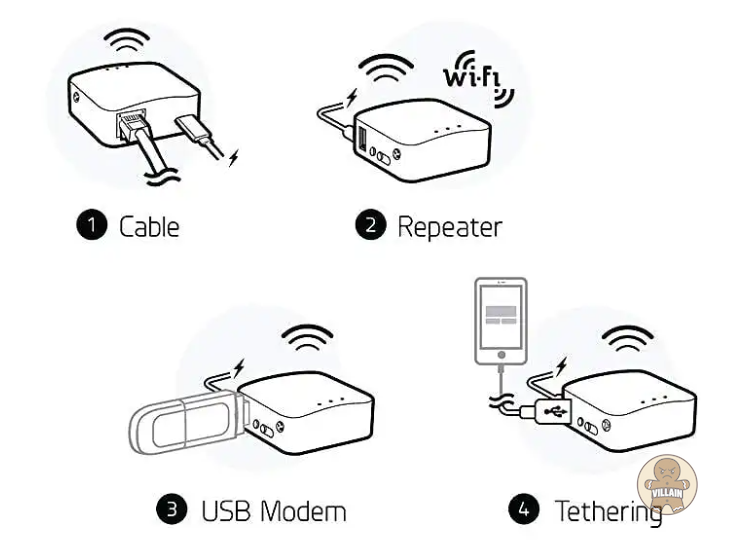 Wi-Fi

1 Cable

2 Repeater

3 USB Modem

4 Tethering

VILLAIN